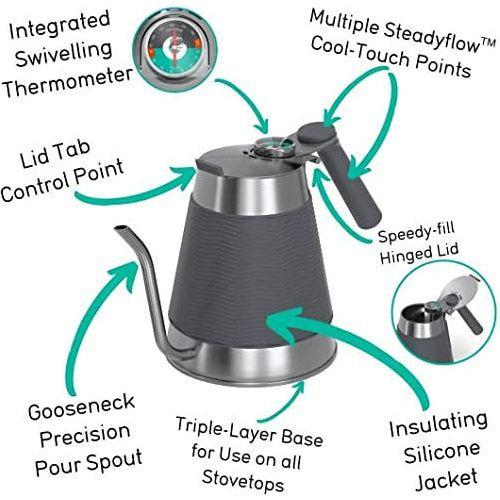 Integrated Swivelling Thermometer

Multiple Steadyflow™ Cool-Touch Points

Lid Tab Control Point

Speedy-fill Hinged Lid

Gooseneck Precision Pour Spout

Triple-Layer Base for Use on all Stovetops

Insulating Silicone Jacket