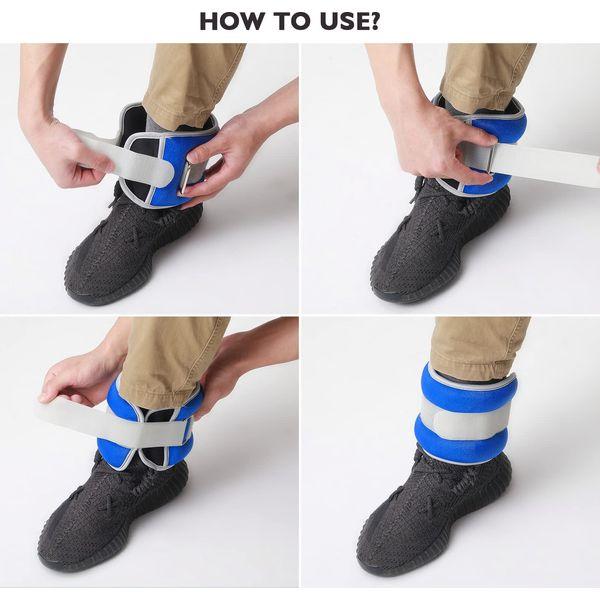 HOW TO USE?