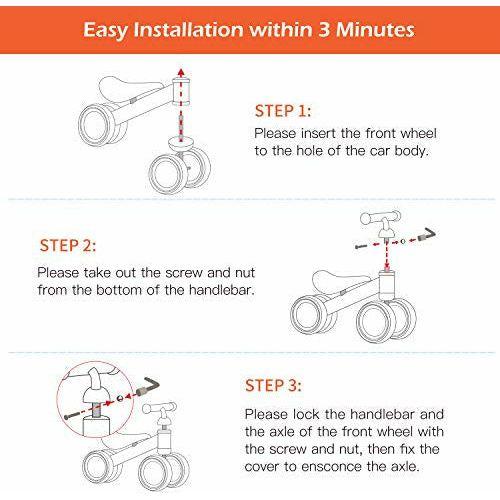 Easy Installation within 3 Minutes

STEP 1:
Please insert the front wheel to the hole of the car body.

STEP 2:
Please take out the screw and nut from the bottom of the handlebar.

STEP 3:
Please lock the handlebar and the axle of the front wheel with the screw and nut, then fix the cover to ensconce the axle.