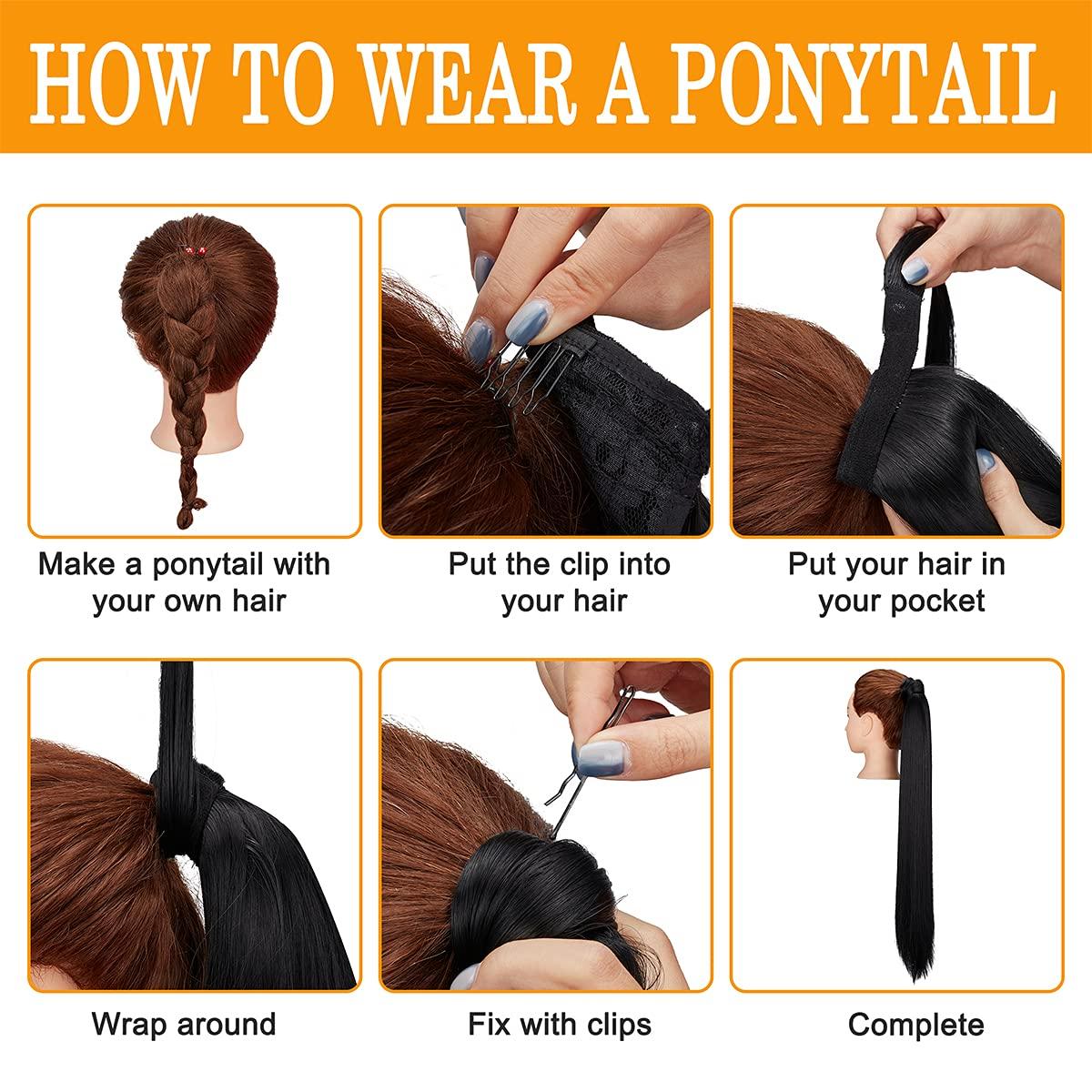 HOW TO WEAR A PONYTAIL

Make a ponytail with your own hair

Put the clip into your hair

Put your hair in your pocket

Wrap around

Fix with clips

Complete